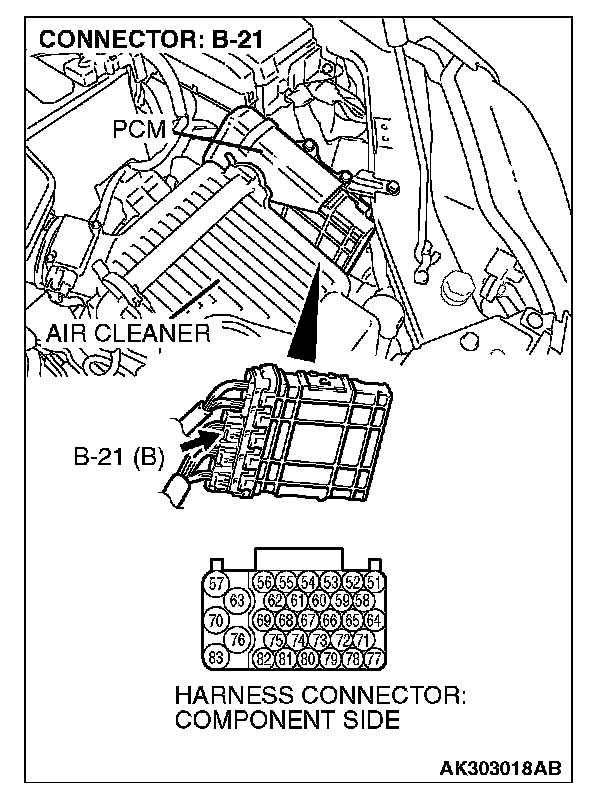 CONNECTOR: B-21

PCM

AIR CLEANER

B-21 (B)

57 56 55 54 53 52 51
63 62 61 60 59 58
70 69 68 67 66 65 64
76 75 74 73 72 71
83 82 81 80 79 78 77

HARNESS CONNECTOR: COMPONENT SIDE

AK303018AB