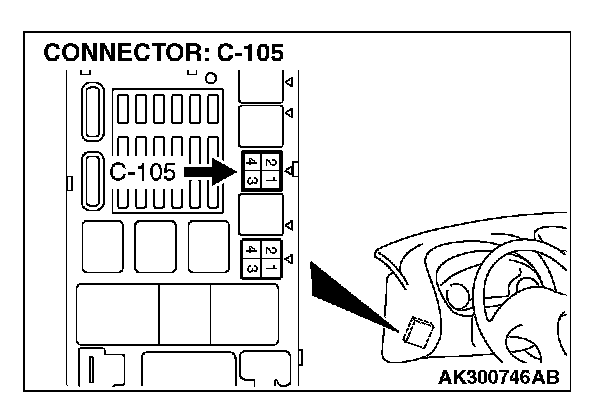 CONNECTOR: C-105

C-105

4 2
3 1

4 2
3 1

AK300746AB