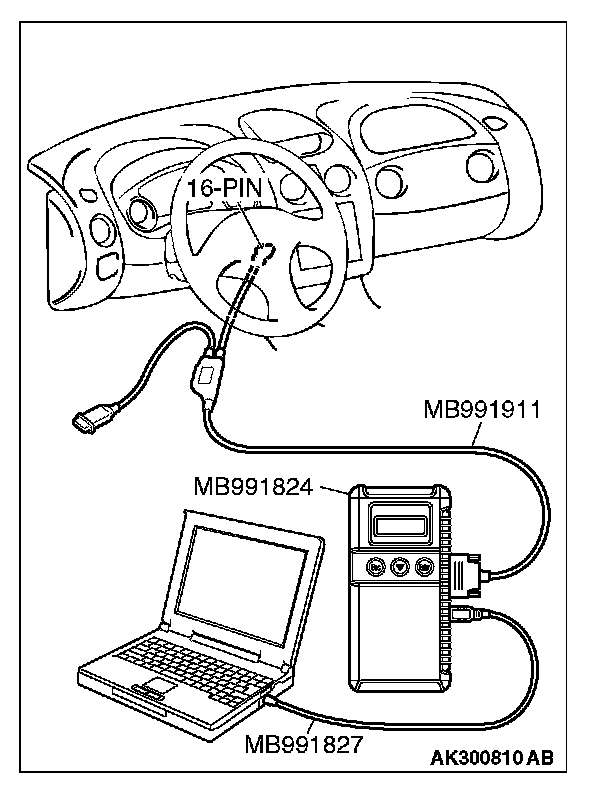 16-PIN
MB991911
MB991824
MB991827
AK300810 AB