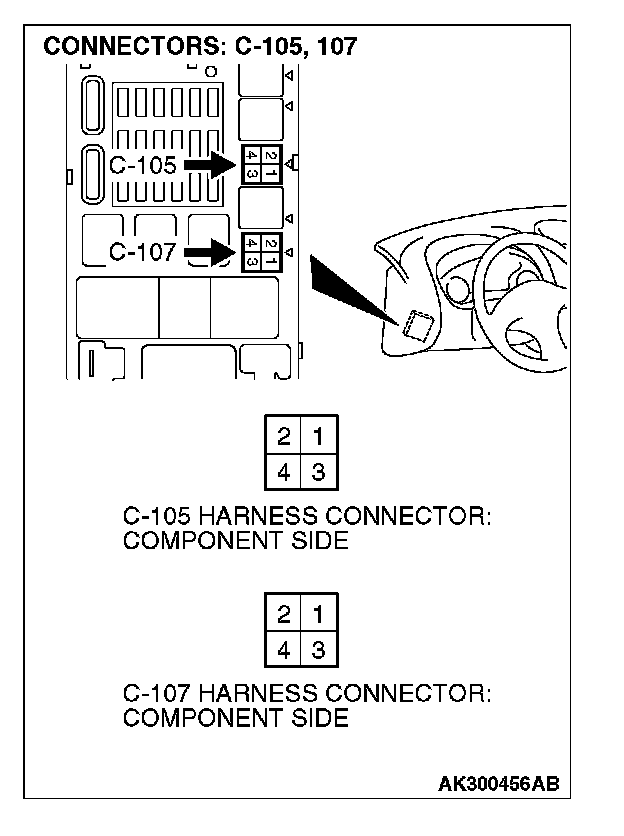 CONNECTORS: C-105, 107

C-105

2 1
4 3

C-107

2 1
4 3

| 2 | 1 |
|---|---|
| 4 | 3 |

C-105 HARNESS CONNECTOR: COMPONENT SIDE

| 2 | 1 |
|---|---|
| 4 | 3 |

C-107 HARNESS CONNECTOR: COMPONENT SIDE

AK300456AB