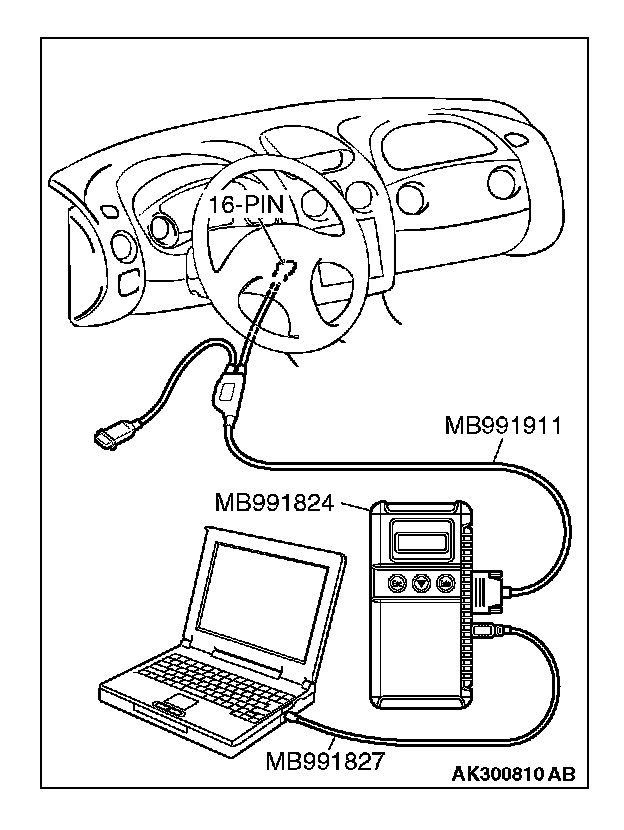 16-PIN

MB991911

MB991824

MB991827

AK300810 AB