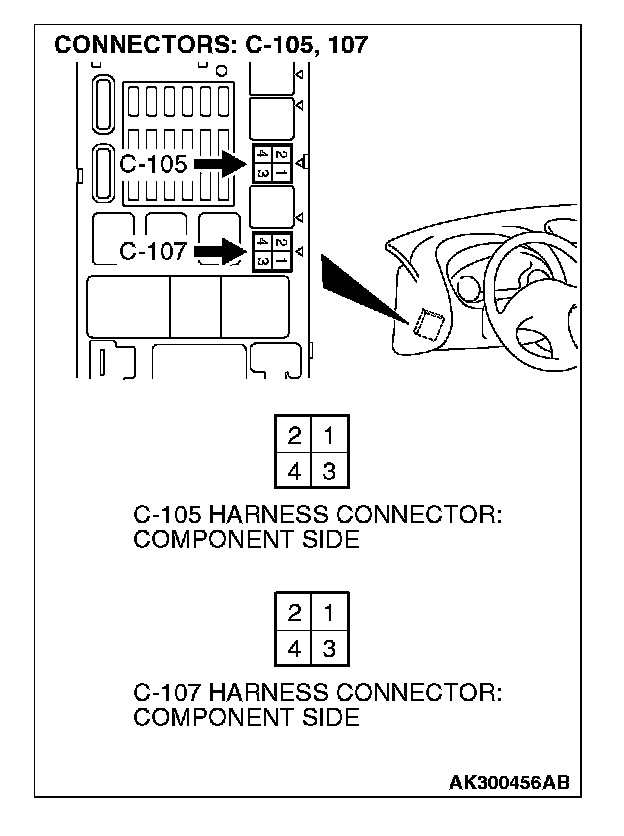 CONNECTORS: C-105, 107

C-105

4 2
3 1

C-107

4 2
3 1

| 2 | 1 |
|---|---|
| 4 | 3 |

C-105 HARNESS CONNECTOR: COMPONENT SIDE

| 2 | 1 |
|---|---|
| 4 | 3 |

C-107 HARNESS CONNECTOR: COMPONENT SIDE

AK300456AB