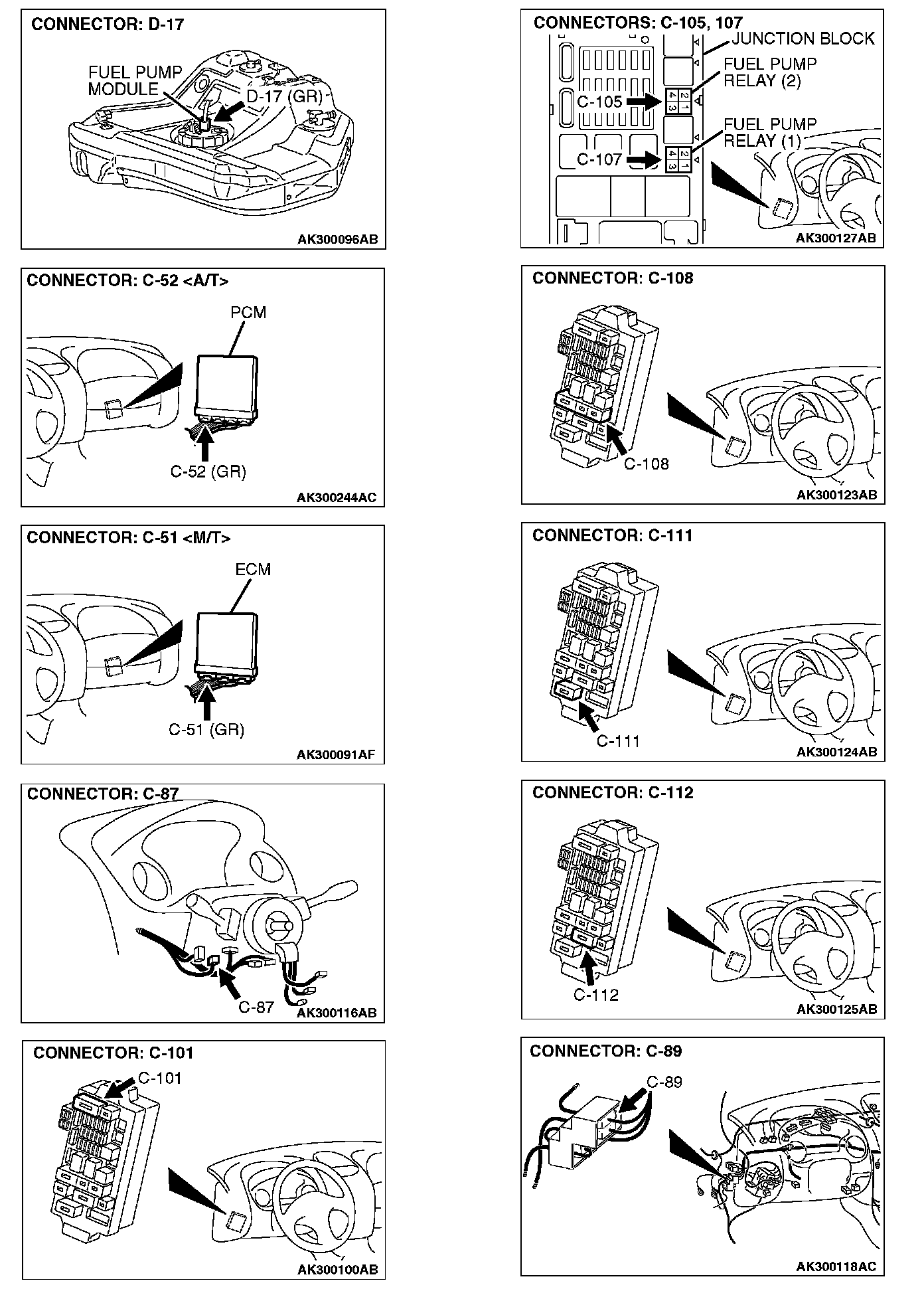 CONNECTOR: D-17

FUEL PUMP MODULE

D-17 (GR)

AK300096AB

CONNECTOR: C-52 <A/T>

PCM

C-52 (GR)

AK300244AC

CONNECTOR: C-51 <M/T>

ECM

C-51 (GR)

AK300091AF

CONNECTOR: C-87

C-87

AK300116AB

CONNECTOR: C-101

C-101

AK300100AB

CONNECTORS: C-105, 107

JUNCTION BLOCK

FUEL PUMP RELAY (2)

C-105

2 1
4 3

FUEL PUMP RELAY (1)

C-107

2 1
4 3

AK300127AB

CONNECTOR: C-108

C-108

AK300123AB

CONNECTOR: C-111

C-111

AK300124AB

CONNECTOR: C-112

C-112

AK300125AB

CONNECTOR: C-89

C-89

AK300118AC