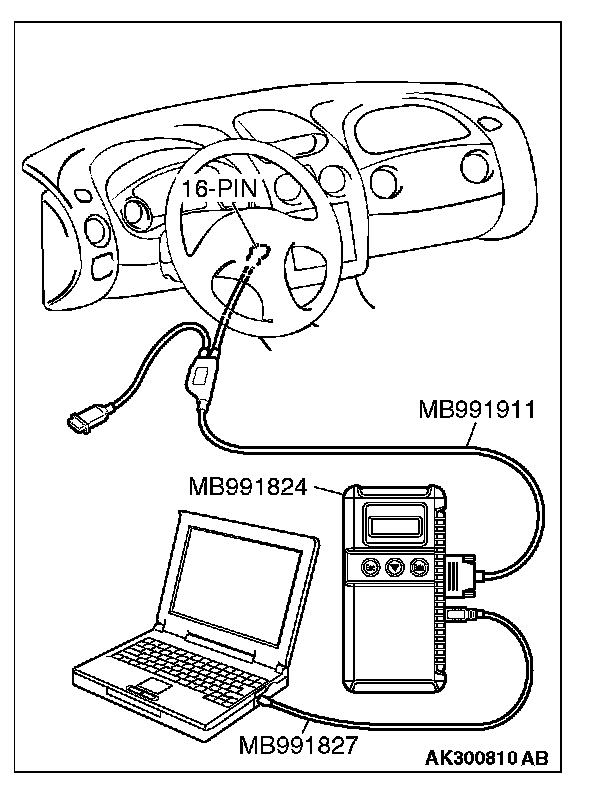 16-PIN

MB991911

MB991824

MB991827

AK300810 AB