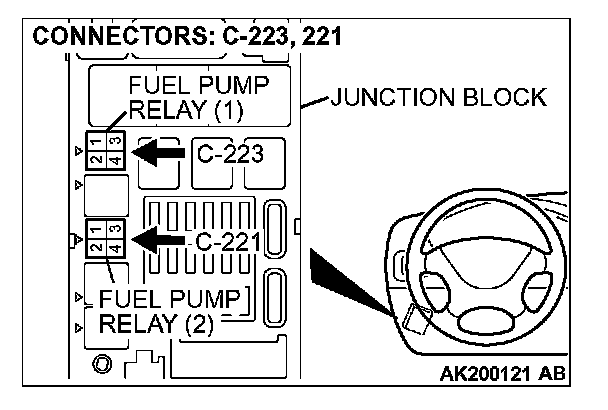 CONNECTORS: C-223, 221

FUEL PUMP RELAY (1)

JUNCTION BLOCK

1 3
2 4

C-223

1 3
2 4

C-221

FUEL PUMP RELAY (2)

AK200121 AB