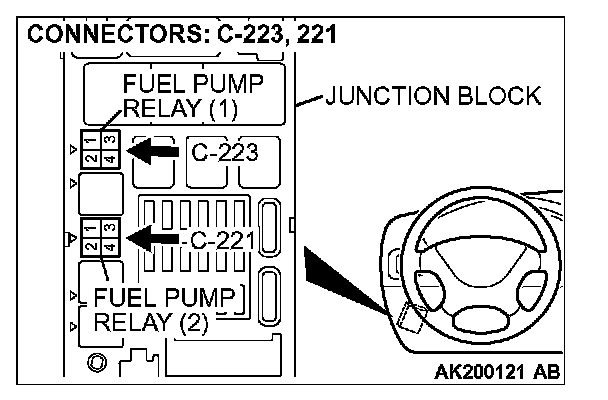 CONNECTORS: C-223, 221

FUEL PUMP RELAY (1)

JUNCTION BLOCK

1 3
2 4

C-223

1 3
2 4

C-221

FUEL PUMP RELAY (2)

AK200121 AB