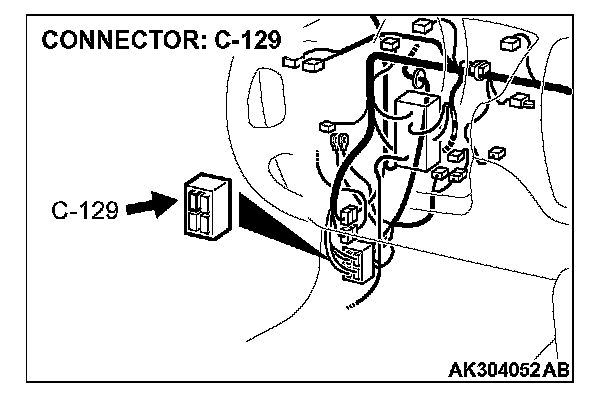 CONNECTOR: C-129

C-129

AK304052AB