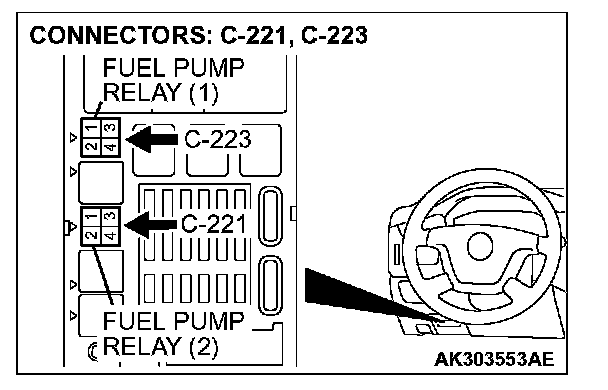 CONNECTORS: C-221, C-223

FUEL PUMP RELAY (1)

1 3
2 4

C-223

1 3
2 4

C-221

FUEL PUMP RELAY (2)

AK303553AE