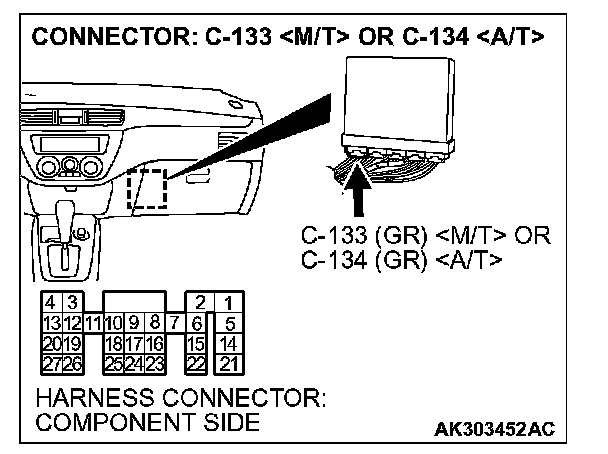 CONNECTOR: C-133 <M/T> OR C-134 <A/T>

C-133 (GR) <M/T> OR
C-134 (GR) <A/T>

4 3 2 1
13 12 11 10 9 8 7 6 5
20 19 18 17 16 15 14
27 26 25 24 23 22 21

HARNESS CONNECTOR:
COMPONENT SIDE

AK303452AC