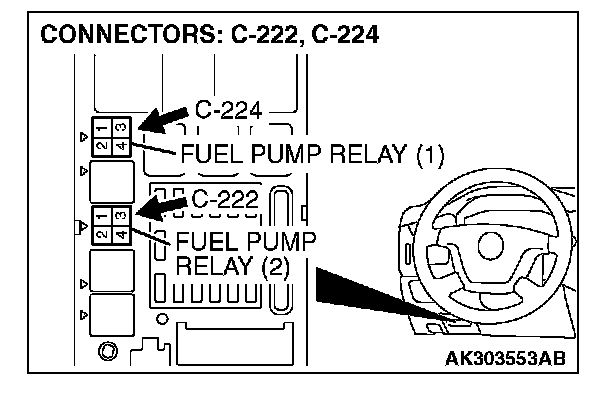 CONNECTORS: C-222, C-224

C-224

1 3
2 4

FUEL PUMP RELAY (1)

C-222

1 3
2 4

FUEL PUMP RELAY (2)

AK303553AB