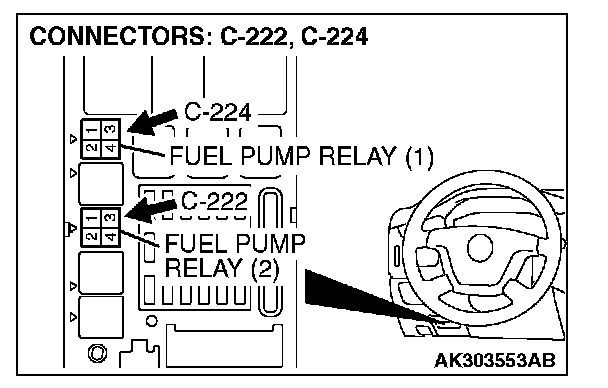 CONNECTORS: C-222, C-224

C-224

1 3
2 4

FUEL PUMP RELAY (1)

C-222

1 3
2 4

FUEL PUMP RELAY (2)

AK303553AB