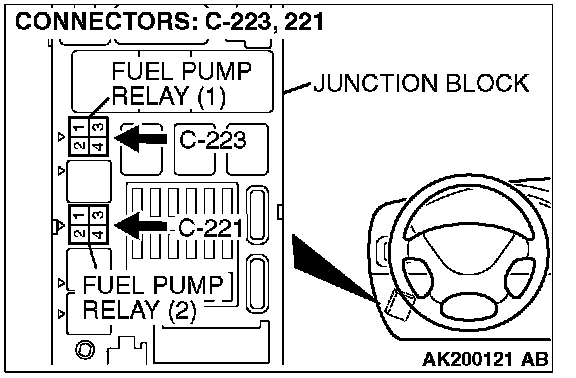 CONNECTORS: C-223, 221

FUEL PUMP RELAY (1)

JUNCTION BLOCK

1 3
2 4

C-223

1 3
2 4

C-221

FUEL PUMP RELAY (2)

AK200121 AB