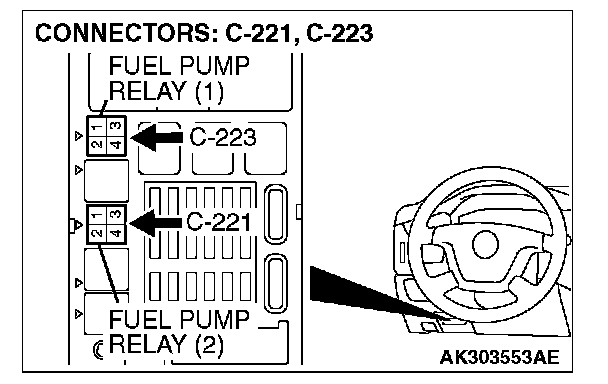 CONNECTORS: C-221, C-223

FUEL PUMP RELAY (1)

1 3
2 4

C-223

1 3
2 4

C-221

FUEL PUMP RELAY (2)

AK303553AE