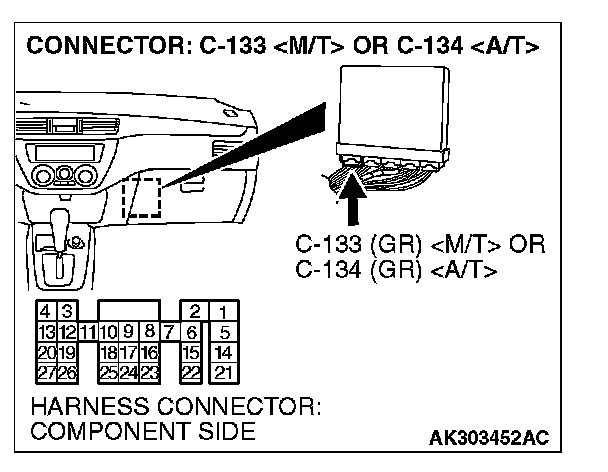 CONNECTOR: C-133 <M/T> OR C-134 <A/T>

C-133 (GR) <M/T> OR
C-134 (GR) <A/T>

4 3 2 1
13 12 11 10 9 8 7 6 5
20 19 18 17 16 15 14
27 26 25 24 23 22 21

HARNESS CONNECTOR:
COMPONENT SIDE

AK303452AC