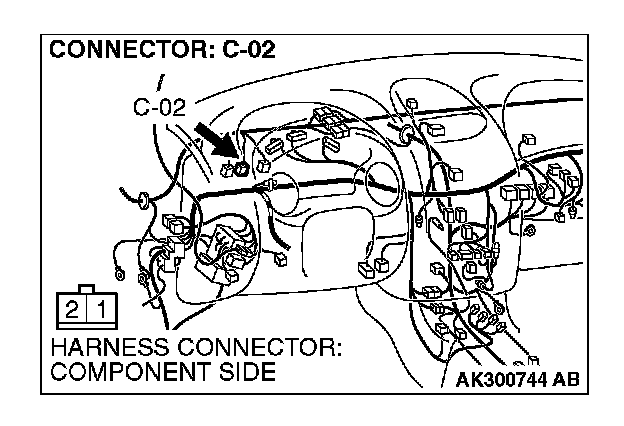 CONNECTOR: C-02

C-02

2 1

HARNESS CONNECTOR:
COMPONENT SIDE

AK300744 AB