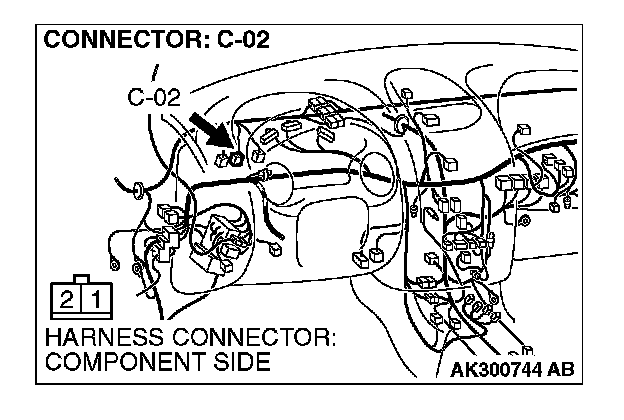 CONNECTOR: C-02

C-02

2 1

HARNESS CONNECTOR:
COMPONENT SIDE

AK300744 AB