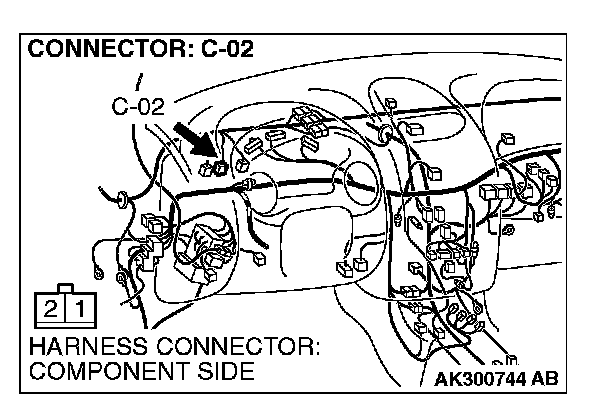 CONNECTOR: C-02

C-02

2 1

HARNESS CONNECTOR: COMPONENT SIDE

AK300744 AB