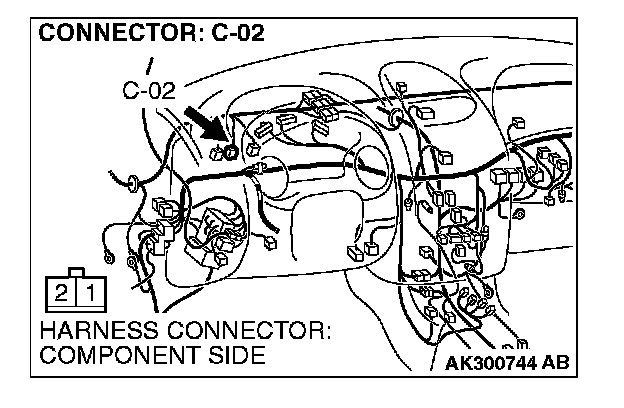 CONNECTOR: C-02

C-02

2 1

HARNESS CONNECTOR:
COMPONENT SIDE

AK300744 AB