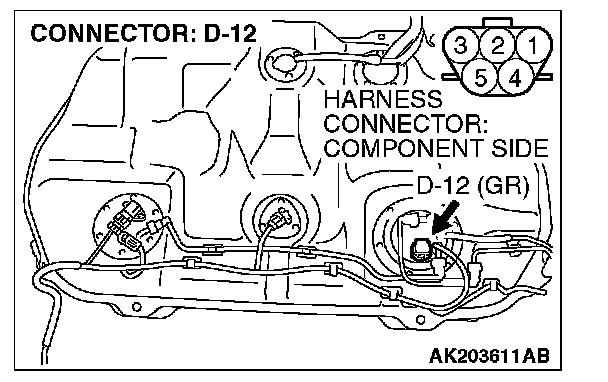 CONNECTOR: D-12

3 2 1
5 4

HARNESS CONNECTOR: COMPONENT SIDE

D-12 (GR)

AK203611AB