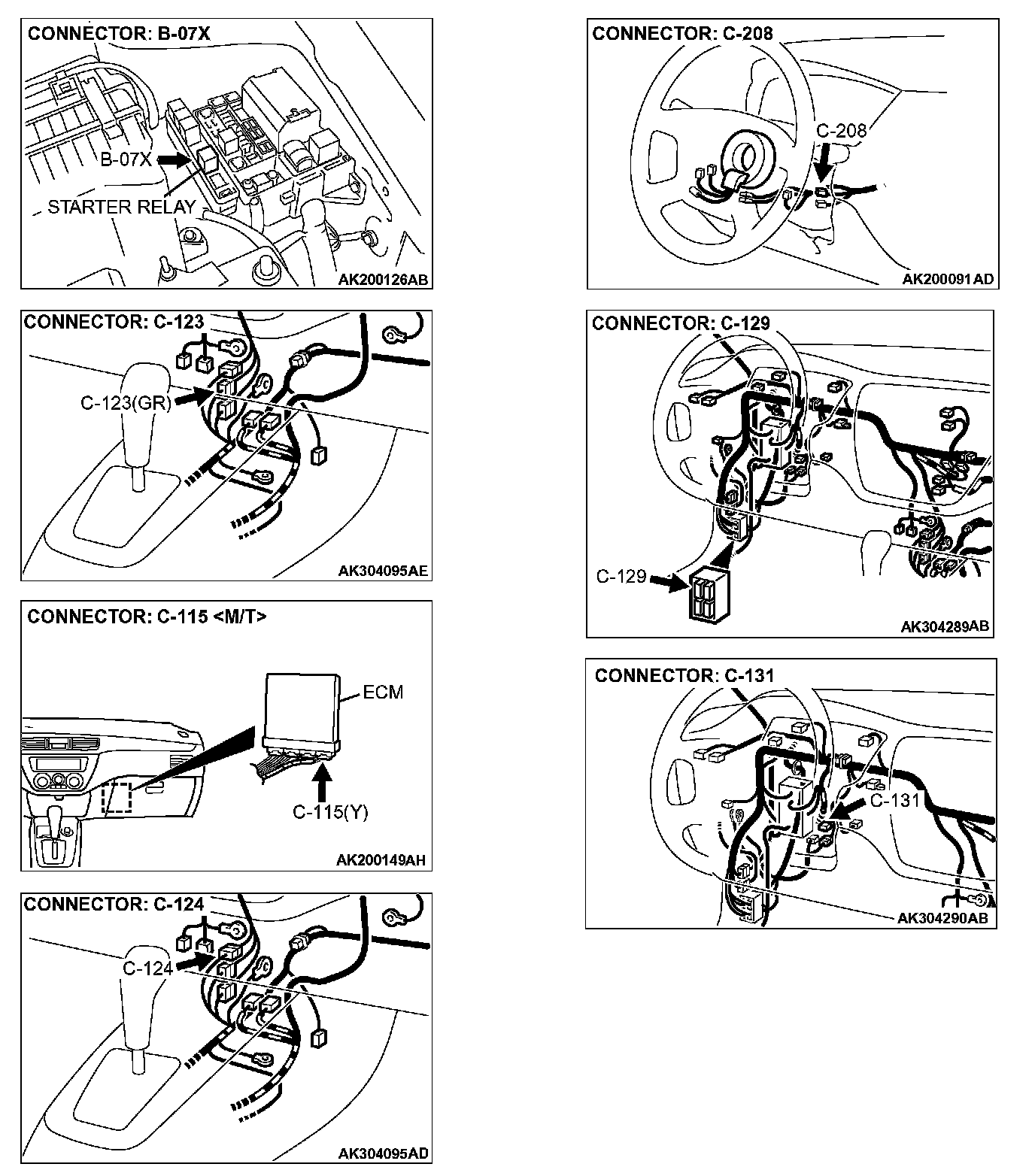 CONNECTOR: B-07X

B-07X

STARTER RELAY

AK200126AB

CONNECTOR: C-123

C-123(GR)

AK304095AE

CONNECTOR: C-115 <M/T>

ECM

C-115(Y)

AK200149AH

CONNECTOR: C-124

C-124

AK304095AD

CONNECTOR: C-208

C-208

AK200091AD

CONNECTOR: C-129

C-129

AK304289AB

CONNECTOR: C-131

C-131

AK304290AB