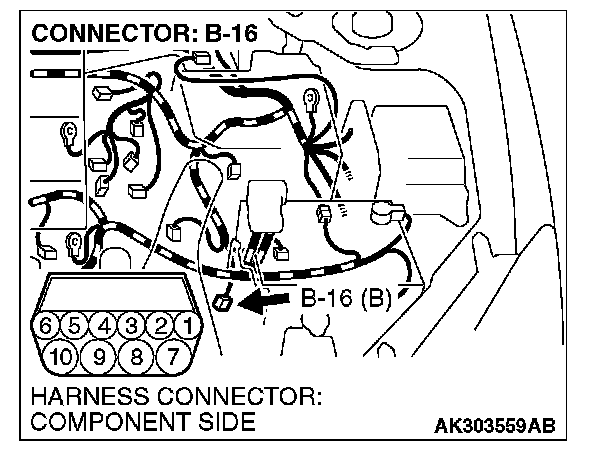 CONNECTOR: B-16

B-16 (B)

6 5 4 3 2 1
10 9 8 7

HARNESS CONNECTOR:
COMPONENT SIDE

AK303559AB