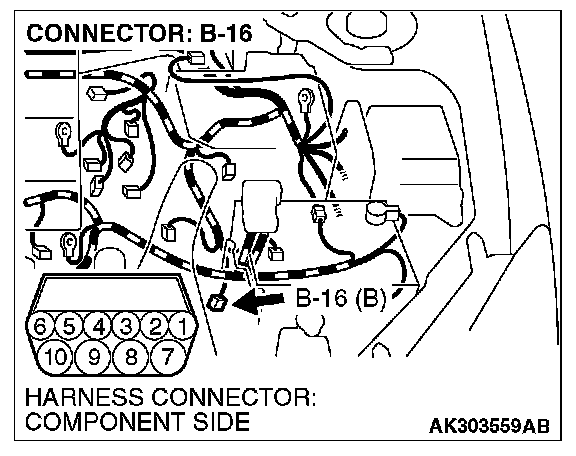 CONNECTOR: B-16

B-16 (B)

6 5 4 3 2 1
10 9 8 7

HARNESS CONNECTOR:
COMPONENT SIDE

AK303559AB