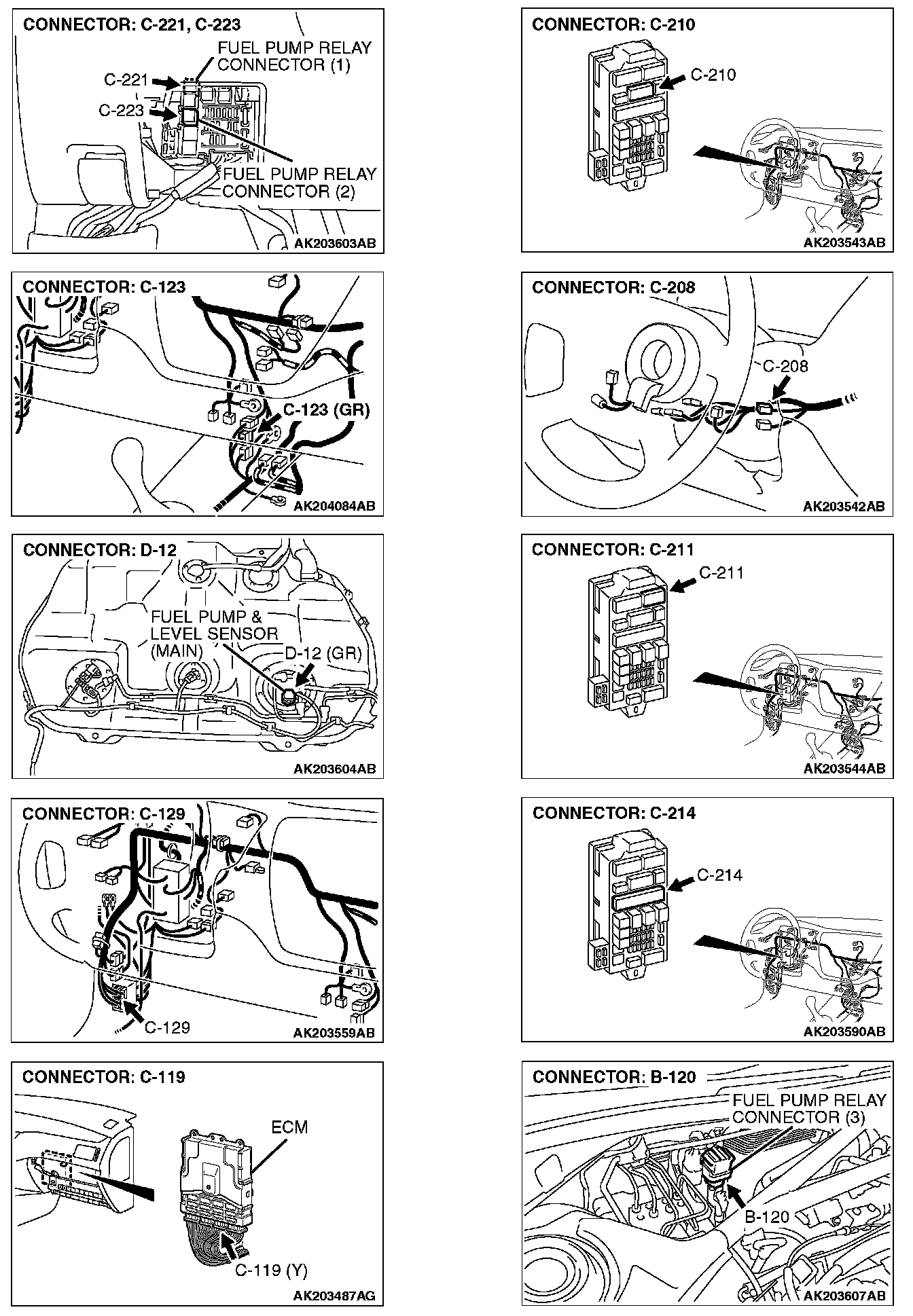 CONNECTOR: C-221, C-223
FUEL PUMP RELAY CONNECTOR (1)
C-221
C-223
FUEL PUMP RELAY CONNECTOR (2)
AK203603AB

CONNECTOR: C-123
C-123 (GR)
AK204084AB

CONNECTOR: D-12
FUEL PUMP & LEVEL SENSOR (MAIN)
D-12 (GR)
AK203604AB

CONNECTOR: C-129
C-129
AK203559AB

CONNECTOR: C-119
ECM
C-119 (Y)
AK203487AG

CONNECTOR: C-210
C-210
AK203543AB

CONNECTOR: C-208
C-208
AK203542AB

CONNECTOR: C-211
C-211
AK203544AB

CONNECTOR: C-214
C-214
AK203590AB

CONNECTOR: B-120
FUEL PUMP RELAY CONNECTOR (3)
B-120
AK203607AB