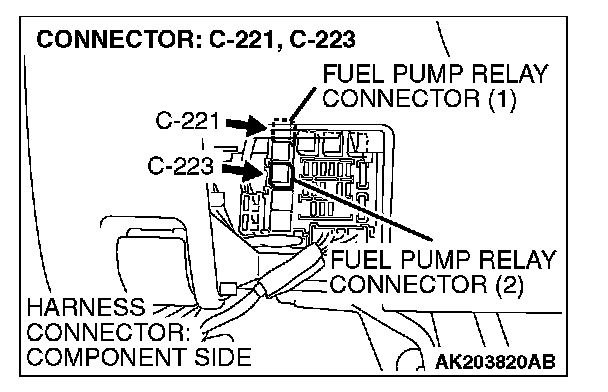 CONNECTOR: C-221, C-223

FUEL PUMP RELAY CONNECTOR (1)

C-221

C-223

FUEL PUMP RELAY CONNECTOR (2)

HARNESS CONNECTOR: COMPONENT SIDE

AK203820AB