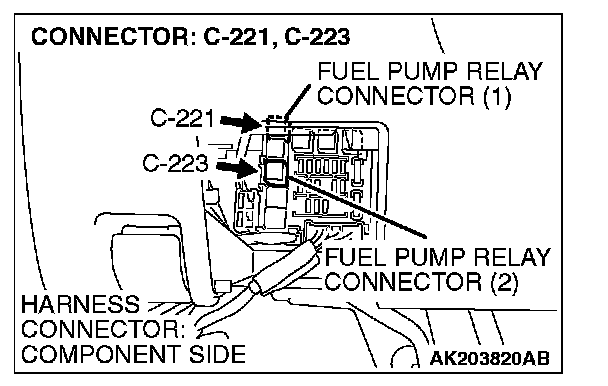 CONNECTOR: C-221, C-223

FUEL PUMP RELAY CONNECTOR (1)

C-221

C-223

FUEL PUMP RELAY CONNECTOR (2)

HARNESS CONNECTOR: COMPONENT SIDE

AK203820AB