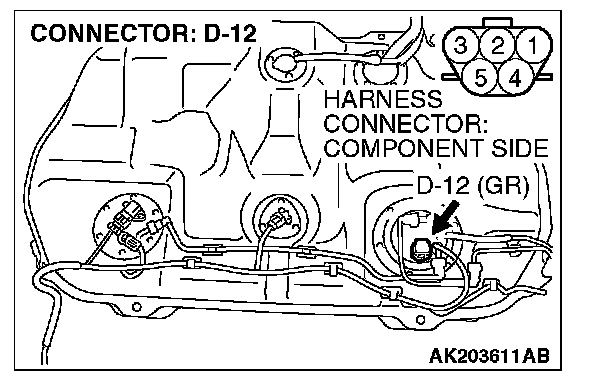 CONNECTOR: D-12

3 2 1
5 4

HARNESS CONNECTOR: COMPONENT SIDE

D-12 (GR)

AK203611AB