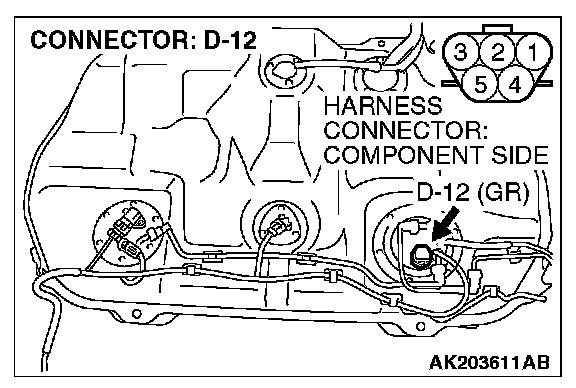 CONNECTOR: D-12

3 2 1
5 4

HARNESS CONNECTOR: COMPONENT SIDE

D-12 (GR)

AK203611AB