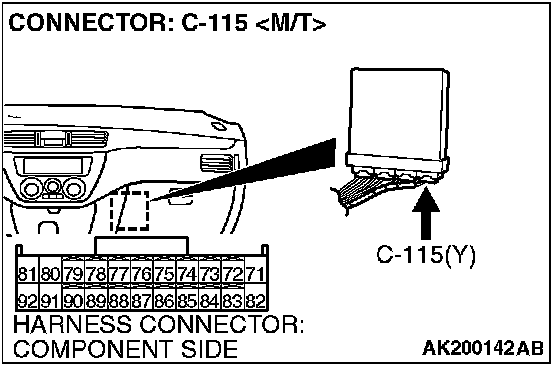 CONNECTOR: C-115 <M/T>

C-115(Y)

| 81 | 80 | 79 | 78 | 77 | 76 | 75 | 74 | 73 | 72 | 71 |
|---|---|---|---|---|---|---|---|---|---|---|
| 92 | 91 | 90 | 89 | 88 | 87 | 86 | 85 | 84 | 83 | 82 |

HARNESS CONNECTOR: COMPONENT SIDE

AK200142AB