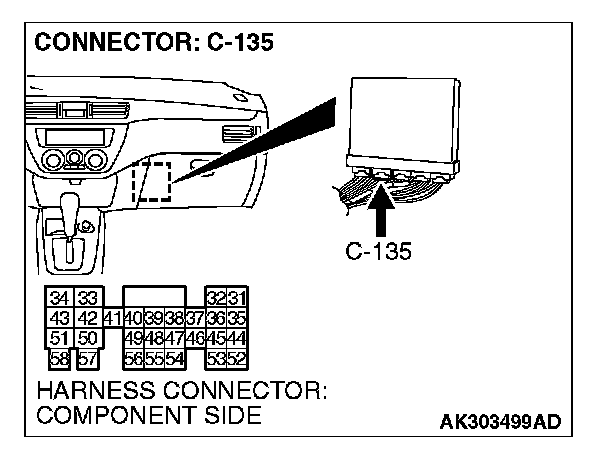 CONNECTOR: C-135

C-135

34 33 32 31
43 42 41 40 39 38 37 36 35
51 50 49 48 47 46 45 44
58 57 56 55 54 53 52

HARNESS CONNECTOR: COMPONENT SIDE

AK303499AD