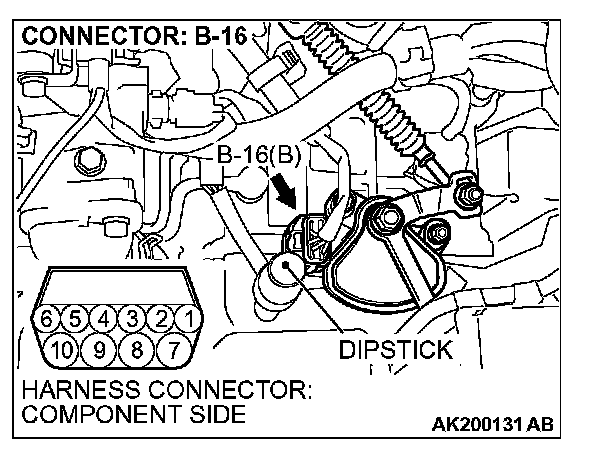 CONNECTOR: B-16

B-16(B)

6 5 4 3 2 1
10 9 8 7

DIPSTICK

HARNESS CONNECTOR:
COMPONENT SIDE

AK200131 AB