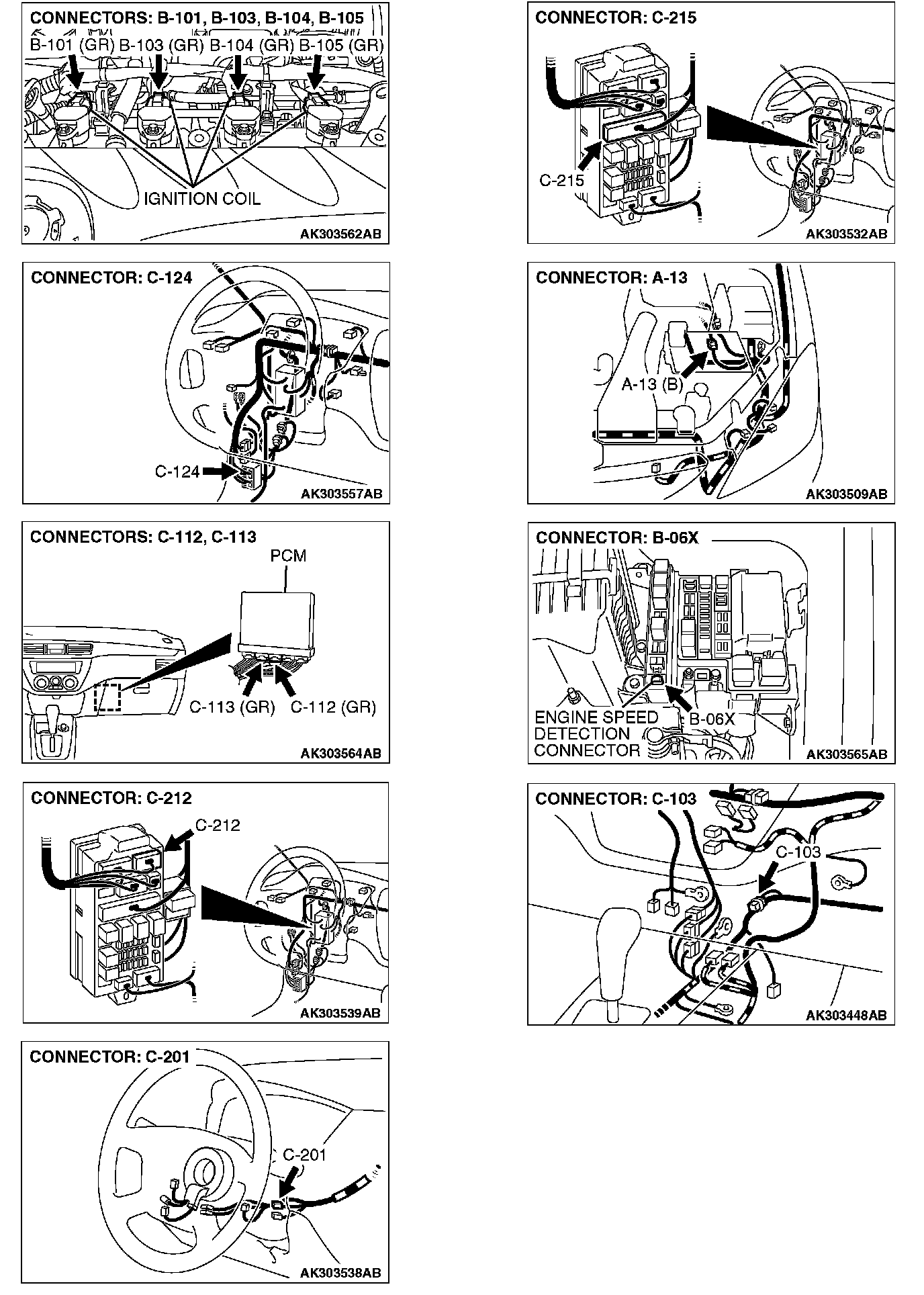 CONNECTORS: B-101, B-103, B-104, B-105

B-101 (GR) B-103 (GR) B-104 (GR) B-105 (GR)

IGNITION COIL

AK303562AB

CONNECTOR: C-124

C-124

AK303557AB

CONNECTORS: C-112, C-113

PCM

C-113 (GR) C-112 (GR)

AK303564AB

CONNECTOR: C-212

C-212

AK303539AB

CONNECTOR: C-201

C-201

AK303538AB

CONNECTOR: C-215

C-215

AK303532AB

CONNECTOR: A-13

A-13 (B)

AK303509AB

CONNECTOR: B-06X

ENGINE SPEED DETECTION CONNECTOR

B-06X

AK303565AB

CONNECTOR: C-103

C-103

AK303448AB