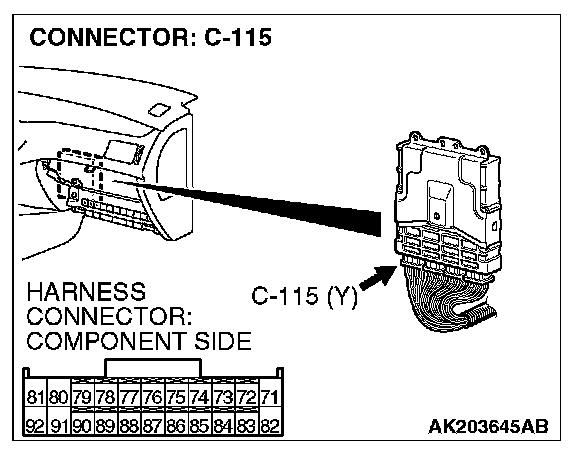 CONNECTOR: C-115

C-115 (Y)

HARNESS CONNECTOR: COMPONENT SIDE

| 81 | 80 | 79 | 78 | 77 | 76 | 75 | 74 | 73 | 72 | 71 |
|---|---|---|---|---|---|---|---|---|---|---|
| 92 | 91 | 90 | 89 | 88 | 87 | 86 | 85 | 84 | 83 | 82 |

AK203645AB