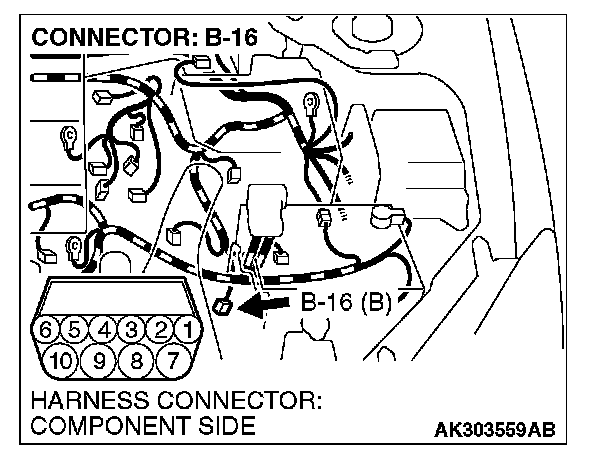 CONNECTOR: B-16

B-16 (B)

6 5 4 3 2 1
10 9 8 7

HARNESS CONNECTOR:
COMPONENT SIDE

AK303559AB