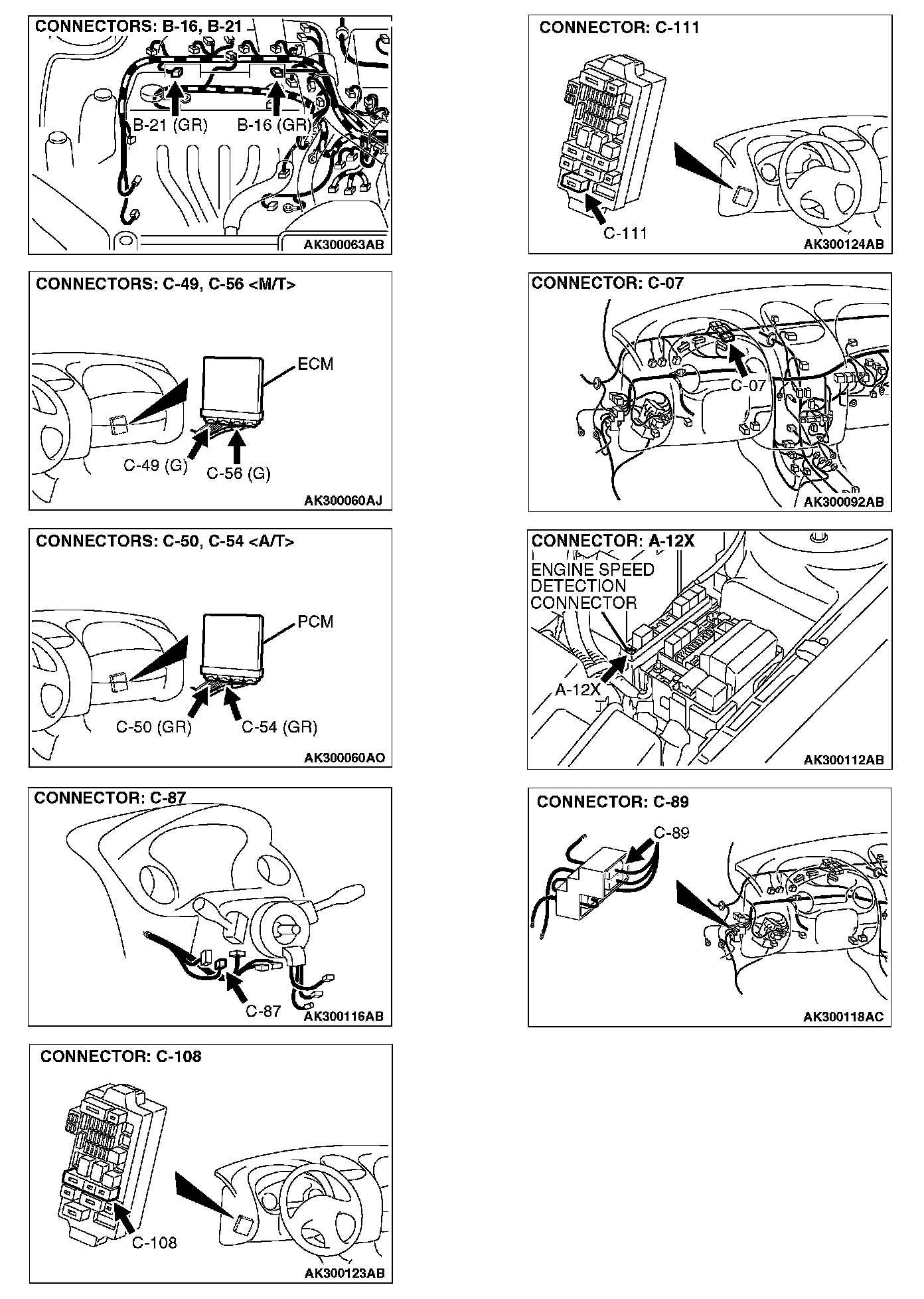 CONNECTORS: B-16, B-21

B-21 (GR)

B-16 (GR)

AK300063AB

CONNECTORS: C-49, C-56 <M/T>

ECM

C-49 (G)

C-56 (G)

AK300060AJ

CONNECTORS: C-50, C-54 <A/T>

PCM

C-50 (GR)

C-54 (GR)

AK300060AO

CONNECTOR: C-87

C-87

AK300116AB

CONNECTOR: C-108

C-108

AK300123AB

CONNECTOR: C-111

C-111

AK300124AB

CONNECTOR: C-07

C-07

AK300092AB

CONNECTOR: A-12X

ENGINE SPEED DETECTION CONNECTOR

A-12X

AK300112AB

CONNECTOR: C-89

C-89

AK300118AC