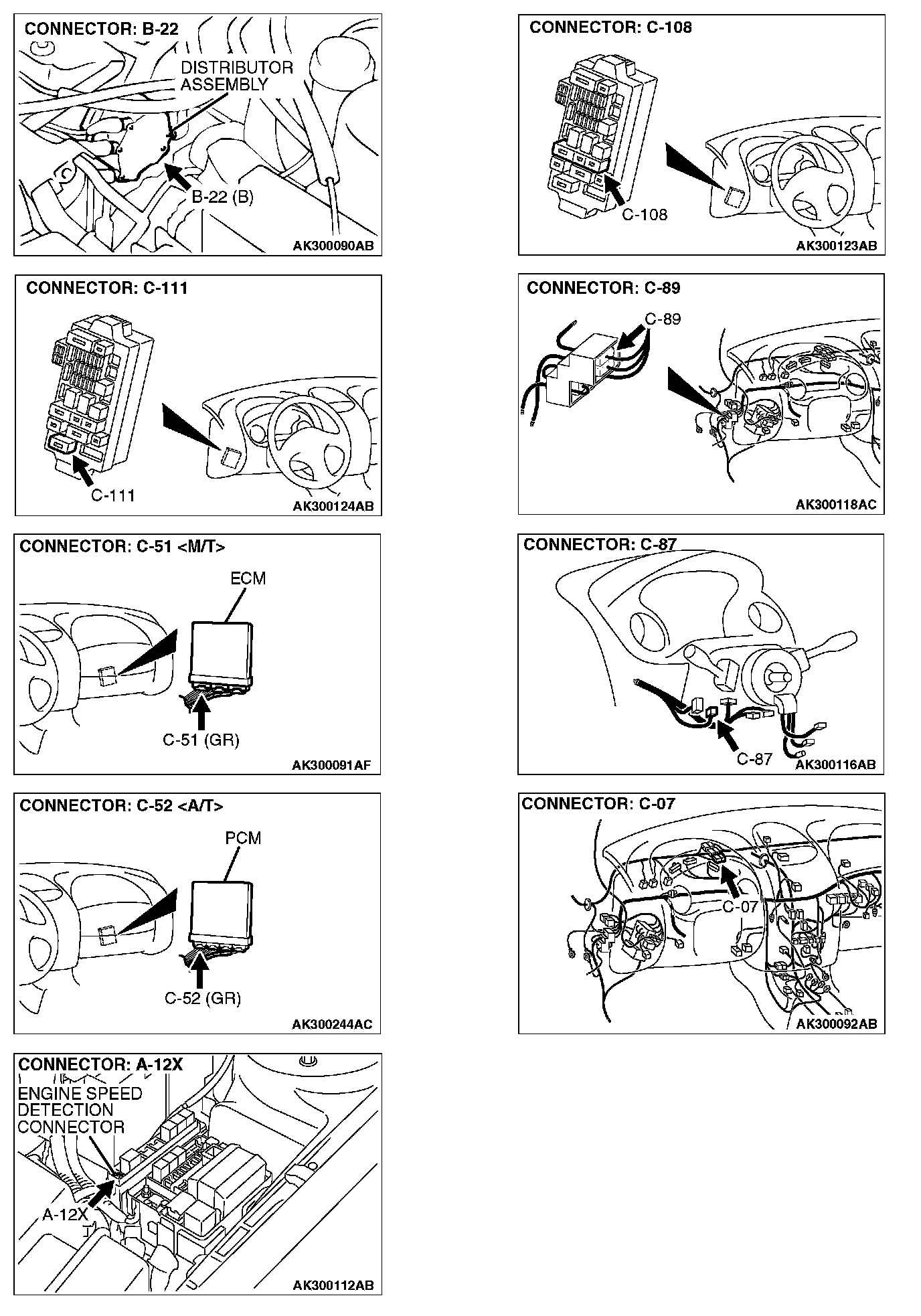 CONNECTOR: B-22
DISTRIBUTOR ASSEMBLY
B-22 (B)
AK300090AB

CONNECTOR: C-111
C-111
AK300124AB

CONNECTOR: C-51 <M/T>
ECM
C-51 (GR)
AK300091AF

CONNECTOR: C-52 <A/T>
PCM
C-52 (GR)
AK300244AC

CONNECTOR: A-12X
ENGINE SPEED DETECTION CONNECTOR
A-12X
AK300112AB

CONNECTOR: C-108
C-108
AK300123AB

CONNECTOR: C-89
C-89
AK300118AC

CONNECTOR: C-87
C-87
AK300116AB

CONNECTOR: C-07
C-07
AK300092AB