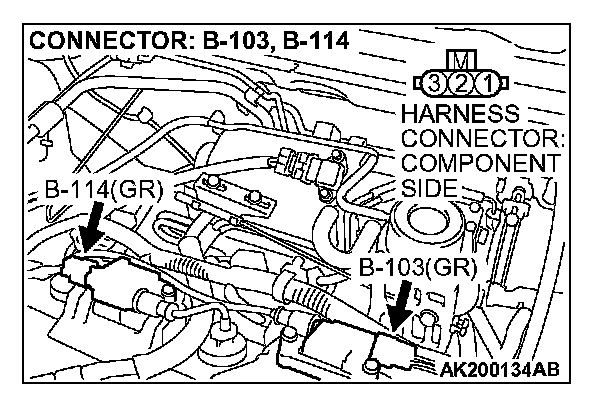 CONNECTOR: B-103, B-114

M
3 2 1

HARNESS CONNECTOR: COMPONENT SIDE

B-114(GR)

B-103(GR)

AK200134AB