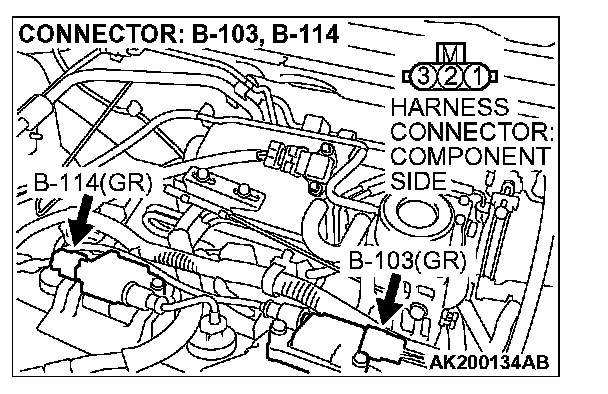 CONNECTOR: B-103, B-114

M
3 2 1

HARNESS CONNECTOR: COMPONENT SIDE

B-114(GR)

B-103(GR)

AK200134AB