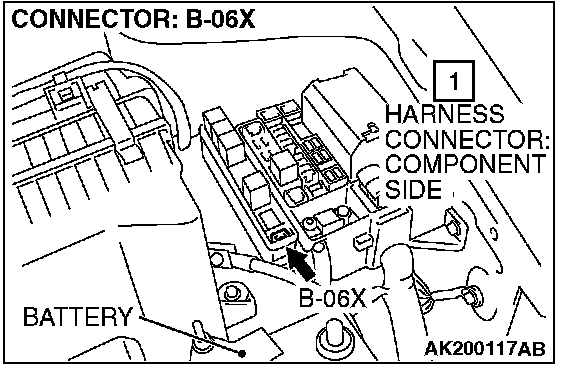 CONNECTOR: B-06X

1

HARNESS CONNECTOR: COMPONENT SIDE

B-06X

BATTERY

AK200117AB