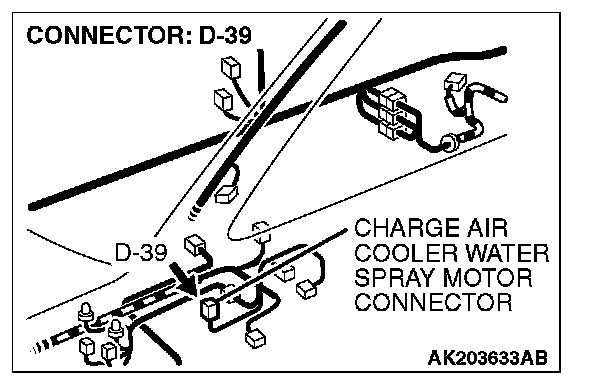 CONNECTOR: D-39

D-39

CHARGE AIR COOLER WATER SPRAY MOTOR CONNECTOR

AK203633AB