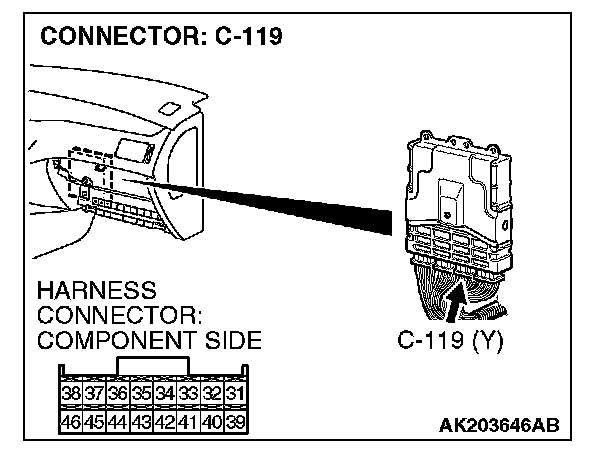 CONNECTOR: C-119

HARNESS CONNECTOR: COMPONENT SIDE

C-119 (Y)

| 38 | 37 | 36 | 35 | 34 | 33 | 32 | 31 |
|---|---|---|---|---|---|---|---|
| 46 | 45 | 44 | 43 | 42 | 41 | 40 | 39 |

AK203646AB