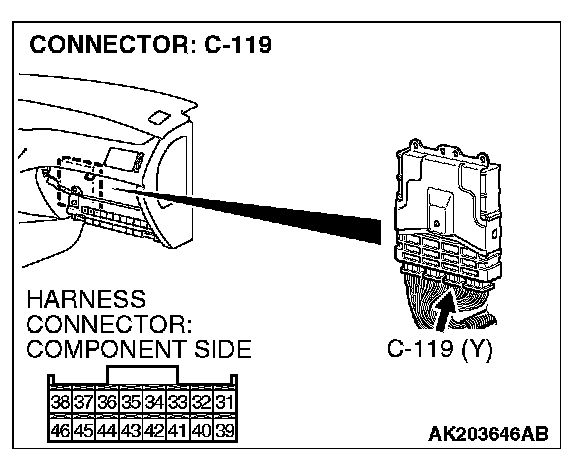 CONNECTOR: C-119

HARNESS CONNECTOR: COMPONENT SIDE

C-119 (Y)

| 38 | 37 | 36 | 35 | 34 | 33 | 32 | 31 |
|---|---|---|---|---|---|---|---|
| 46 | 45 | 44 | 43 | 42 | 41 | 40 | 39 |

AK203646AB