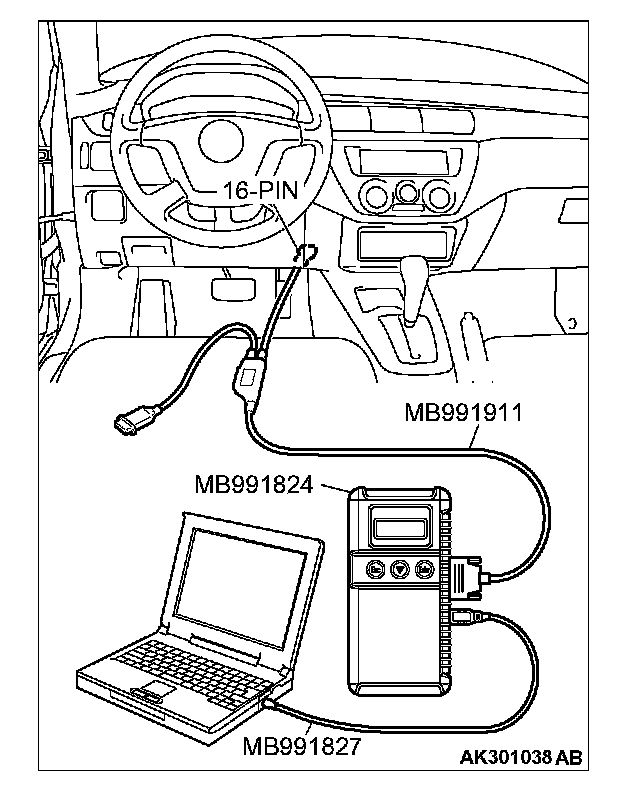 16-PIN

MB991911

MB991824

MB991827

AK301038 AB