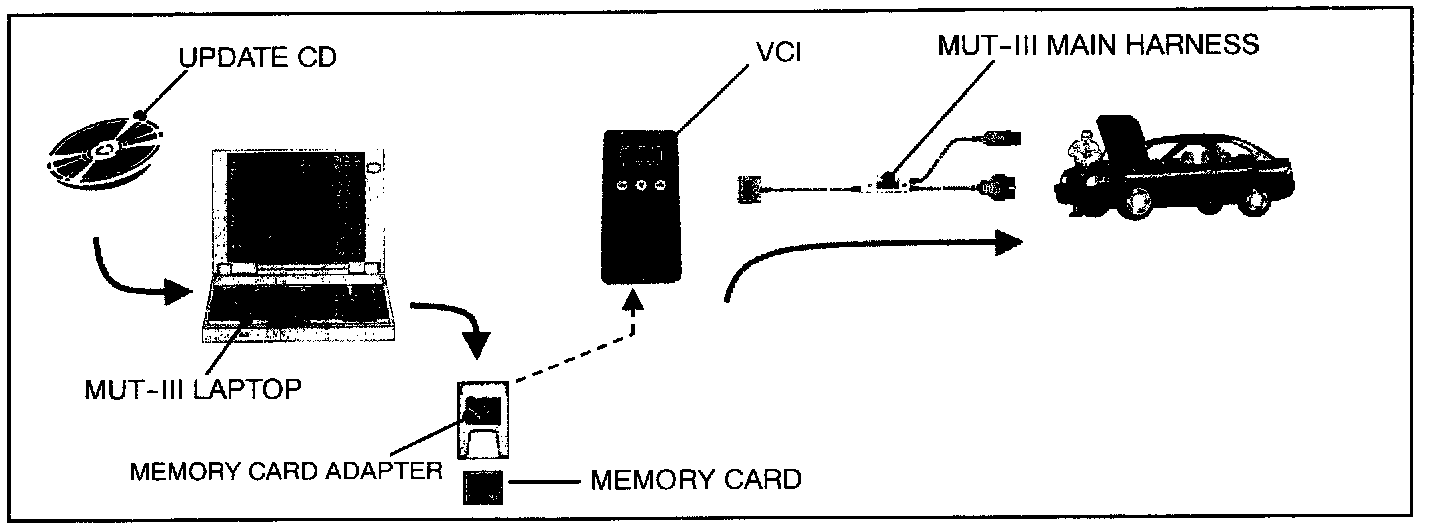 UPDATE CD

VCI

MUT-III MAIN HARNESS

MUT-III LAPTOP

MEMORY CARD ADAPTER

MEMORY CARD