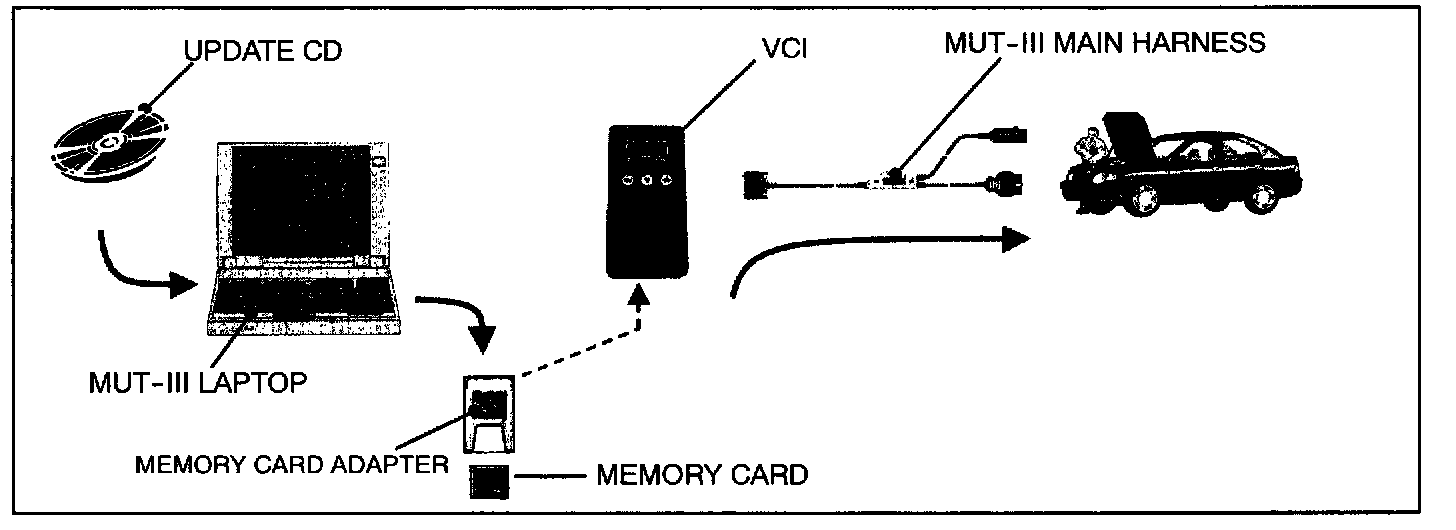 UPDATE CD

VCI

MUT-III MAIN HARNESS

MUT-III LAPTOP

MEMORY CARD ADAPTER

MEMORY CARD