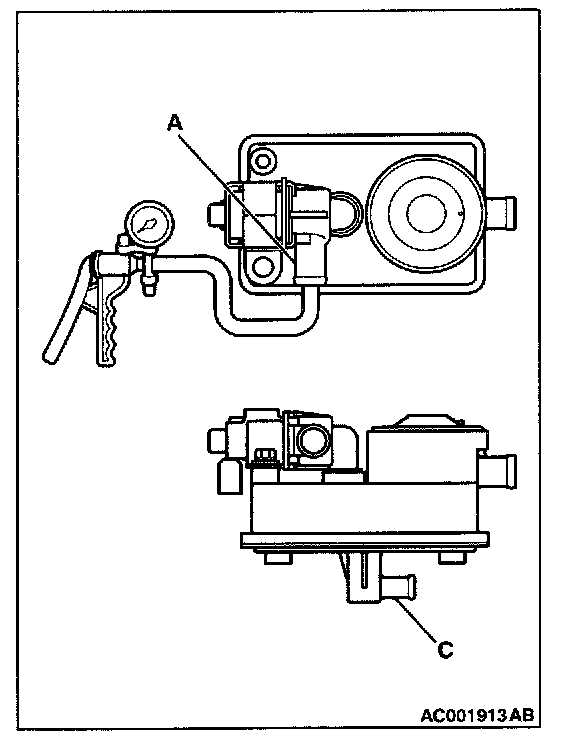 A

C

AC001913AB