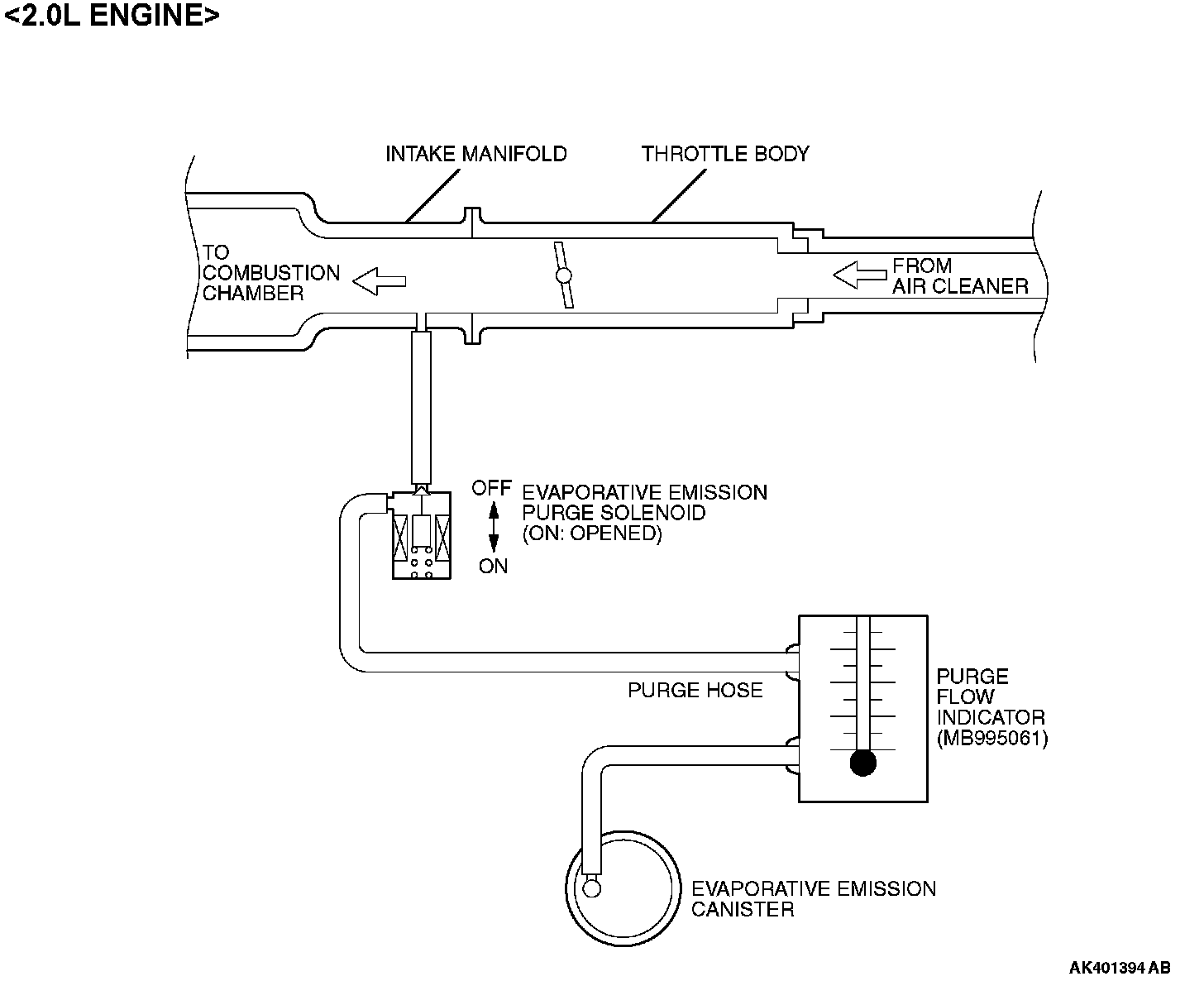 <2.0L ENGINE>

INTAKE MANIFOLD

THROTTLE BODY

TO COMBUSTION CHAMBER

FROM AIR CLEANER

OFF

ON

EVAPORATIVE EMISSION PURGE SOLENOID (ON: OPENED)

PURGE HOSE

PURGE FLOW INDICATOR (MB995061)

EVAPORATIVE EMISSION CANISTER

AK401394 AB